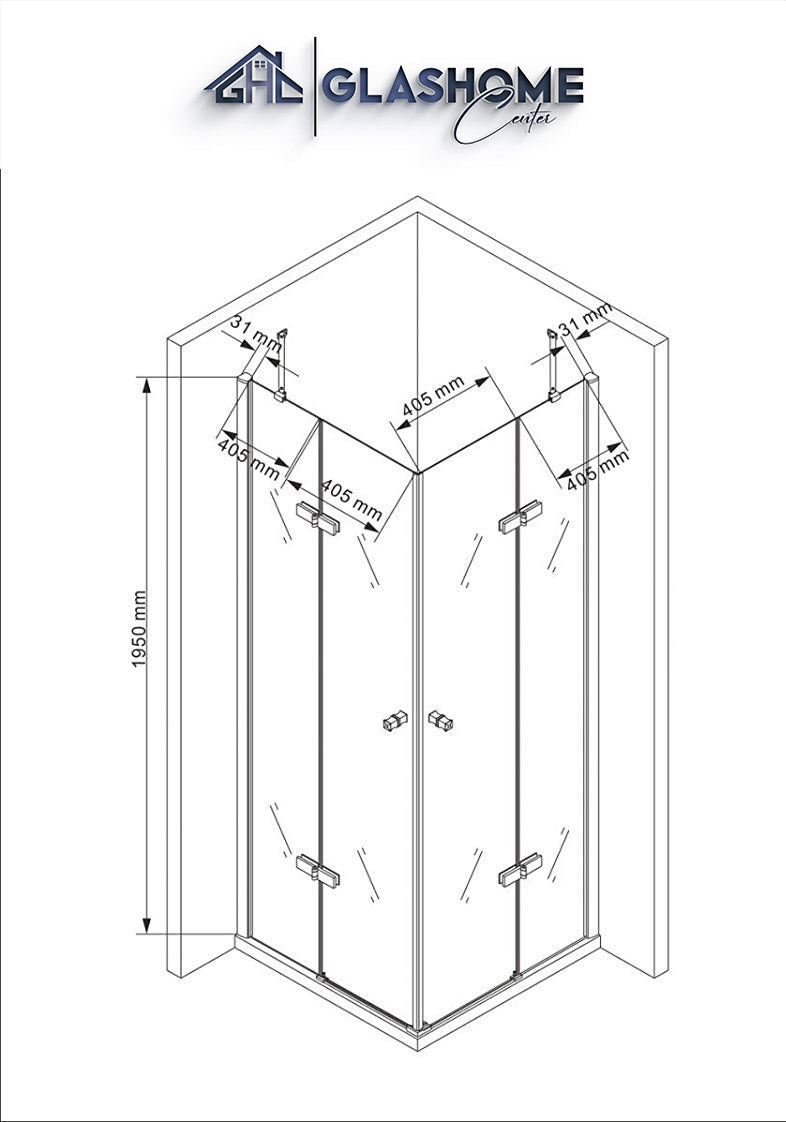 GHC GLASHOME Center

31 mm
31 mm
405 mm
405 mm
405 mm
405 mm
1950 mm