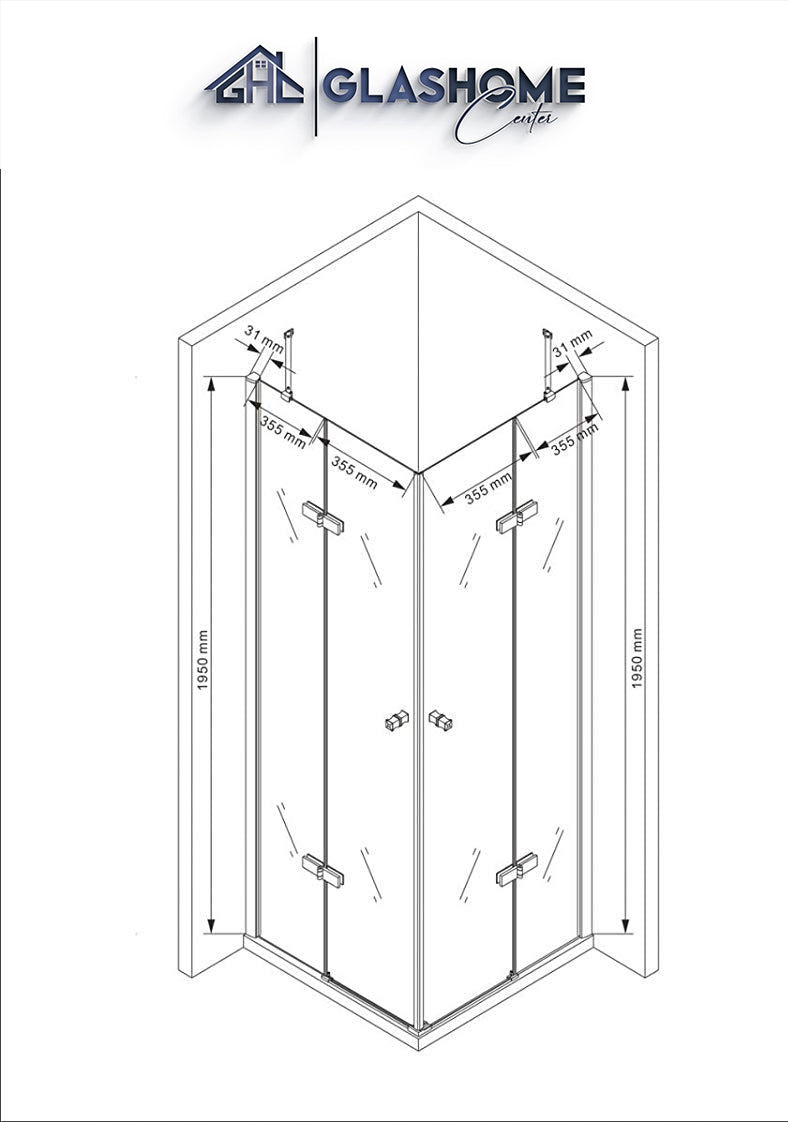 GHC GLASHOME Center

31 mm
31 mm
355 mm
355 mm
355 mm
355 mm
1950 mm
1950 mm