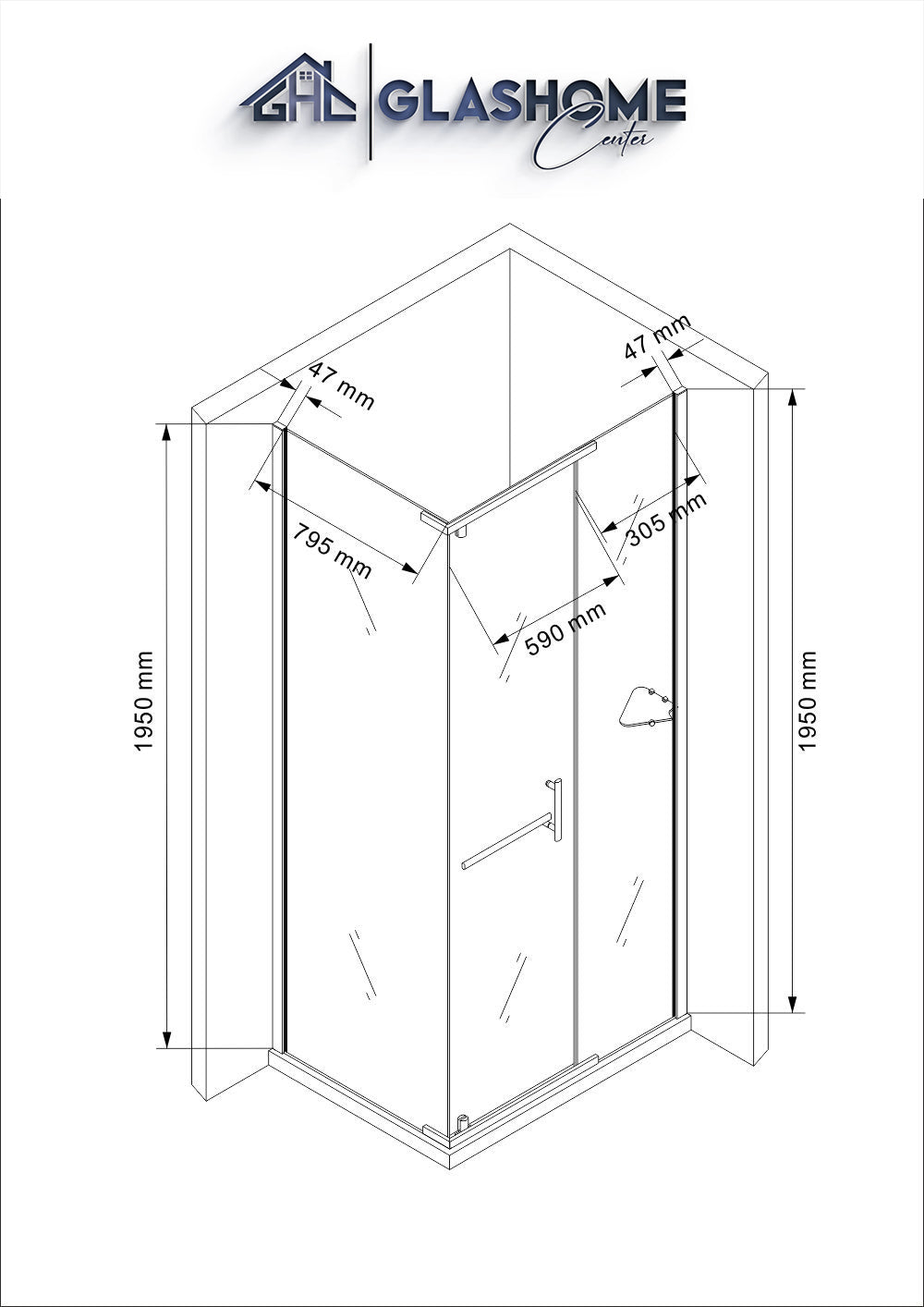 GHC GLASHOME Center

47 mm

47 mm

795 mm

305 mm

590 mm

1950 mm

1950 mm